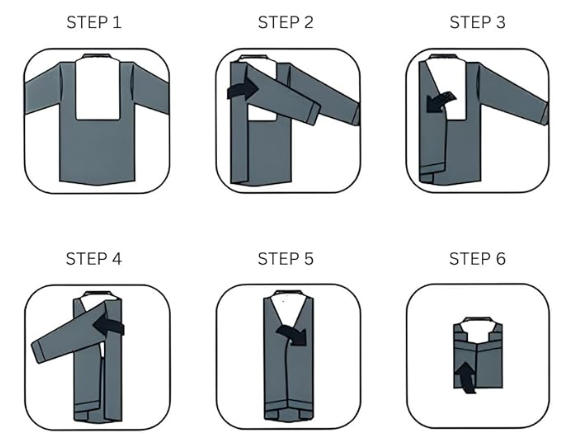 STEP 1

STEP 2

STEP 3

STEP 4

STEP 5

STEP 6